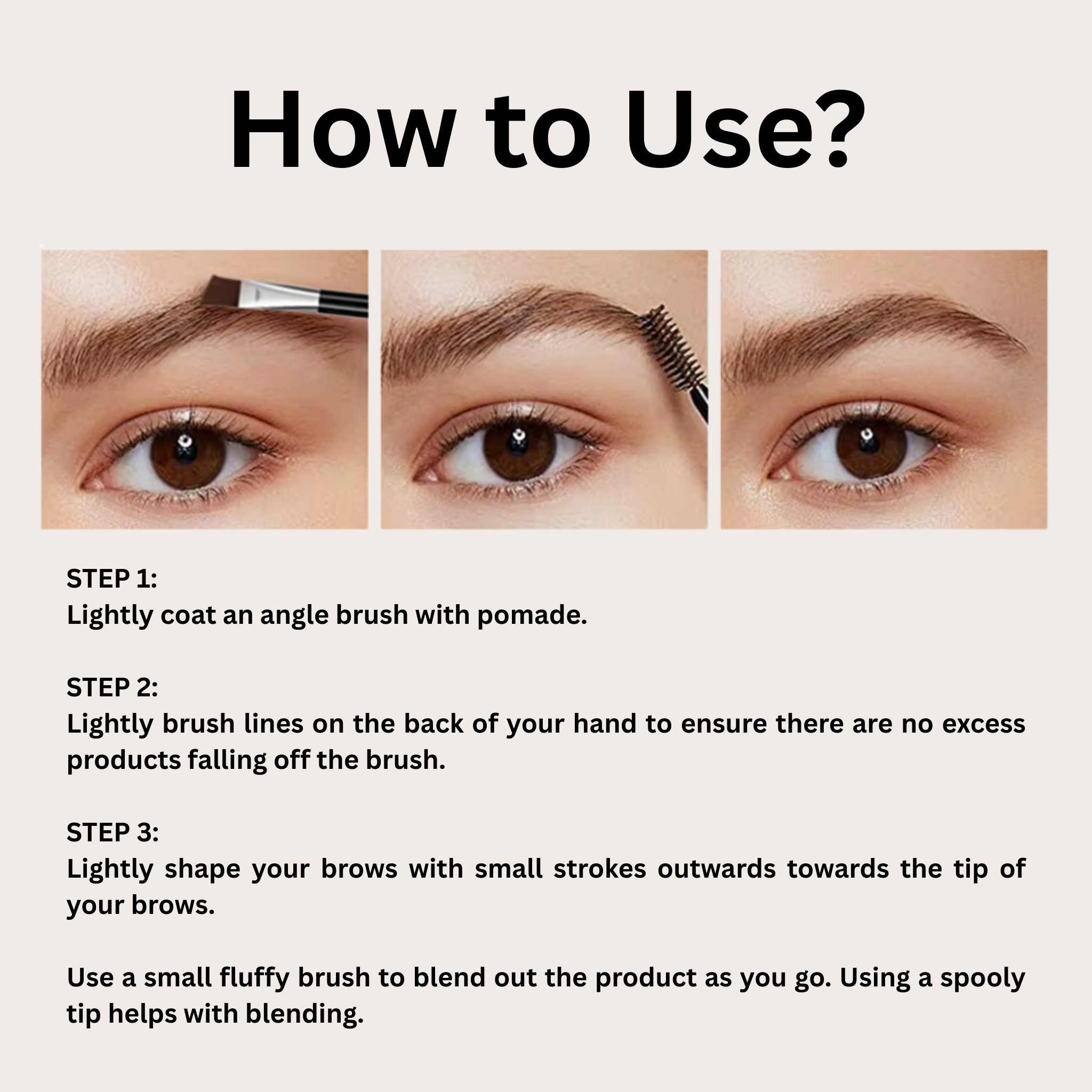 How to Use?

STEP 1:
Lightly coat an angle brush with pomade.

STEP 2:
Lightly brush lines on the back of your hand to ensure there are no excess products falling off the brush.

STEP 3:
Lightly shape your brows with small strokes outwards towards the tip of your brows.

Use a small fluffy brush to blend out the product as you go. Using a spooly tip helps with blending.